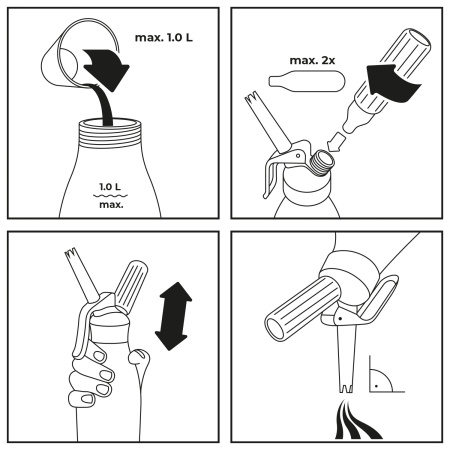 max. 1.0 L

1.0 L
max.

max. 2x